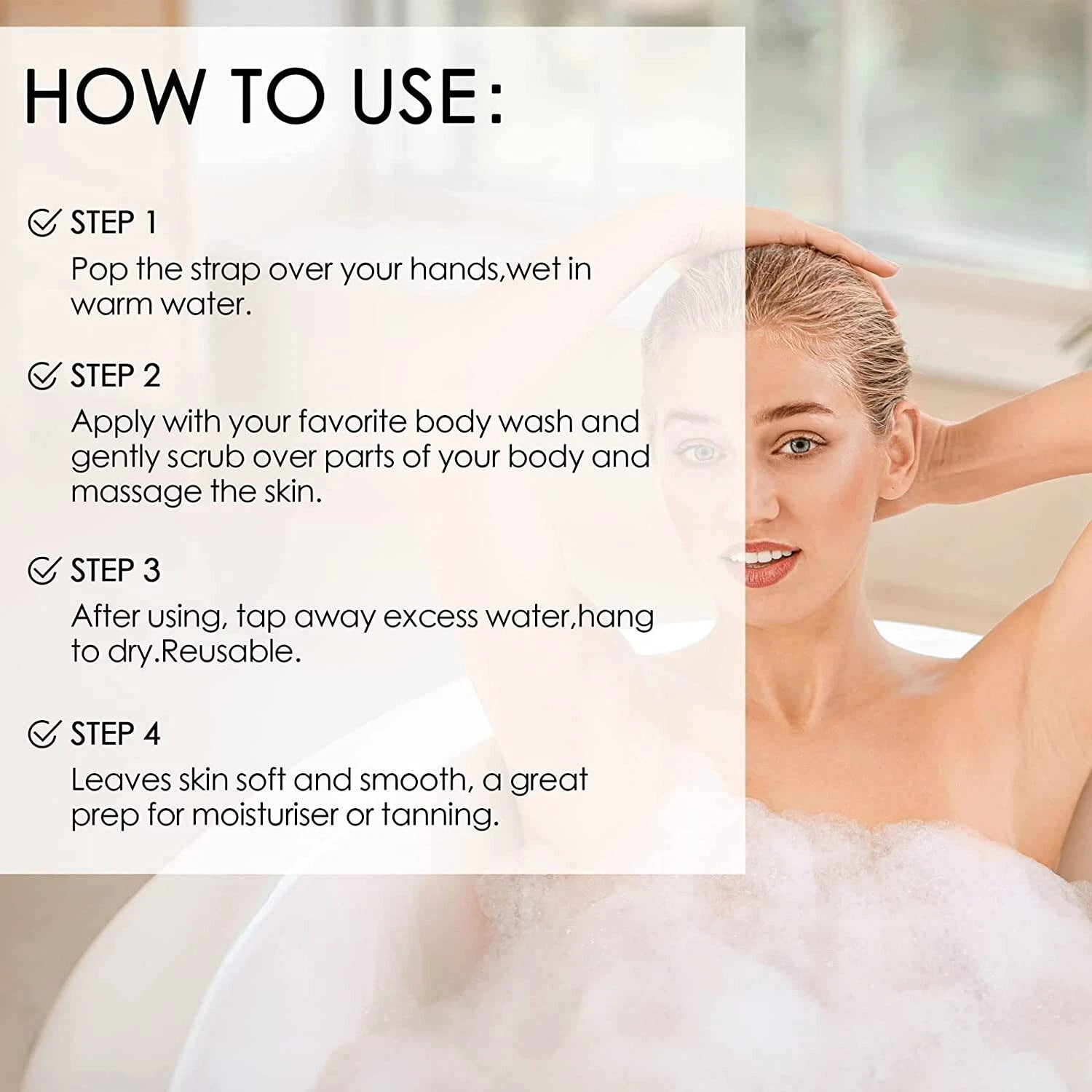 HOW TO USE:

STEP 1
Pop the strap over your hands,wet in warm water.

STEP 2
Apply with your favorite body wash and gently scrub over parts of your body and massage the skin.

STEP 3
After using, tap away excess water,hang to dry.Reusable.

STEP 4
Leaves skin soft and smooth, a great prep for moisturiser or tanning.