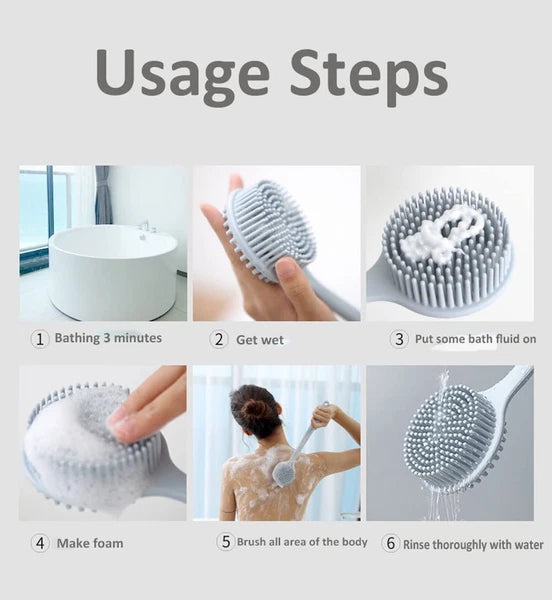 Usage Steps

1 Bathing 3 minutes

2 Get wet

3 Put some bath fluid on

4 Make foam

5 Brush all area of the body

6 Rinse thoroughly with water